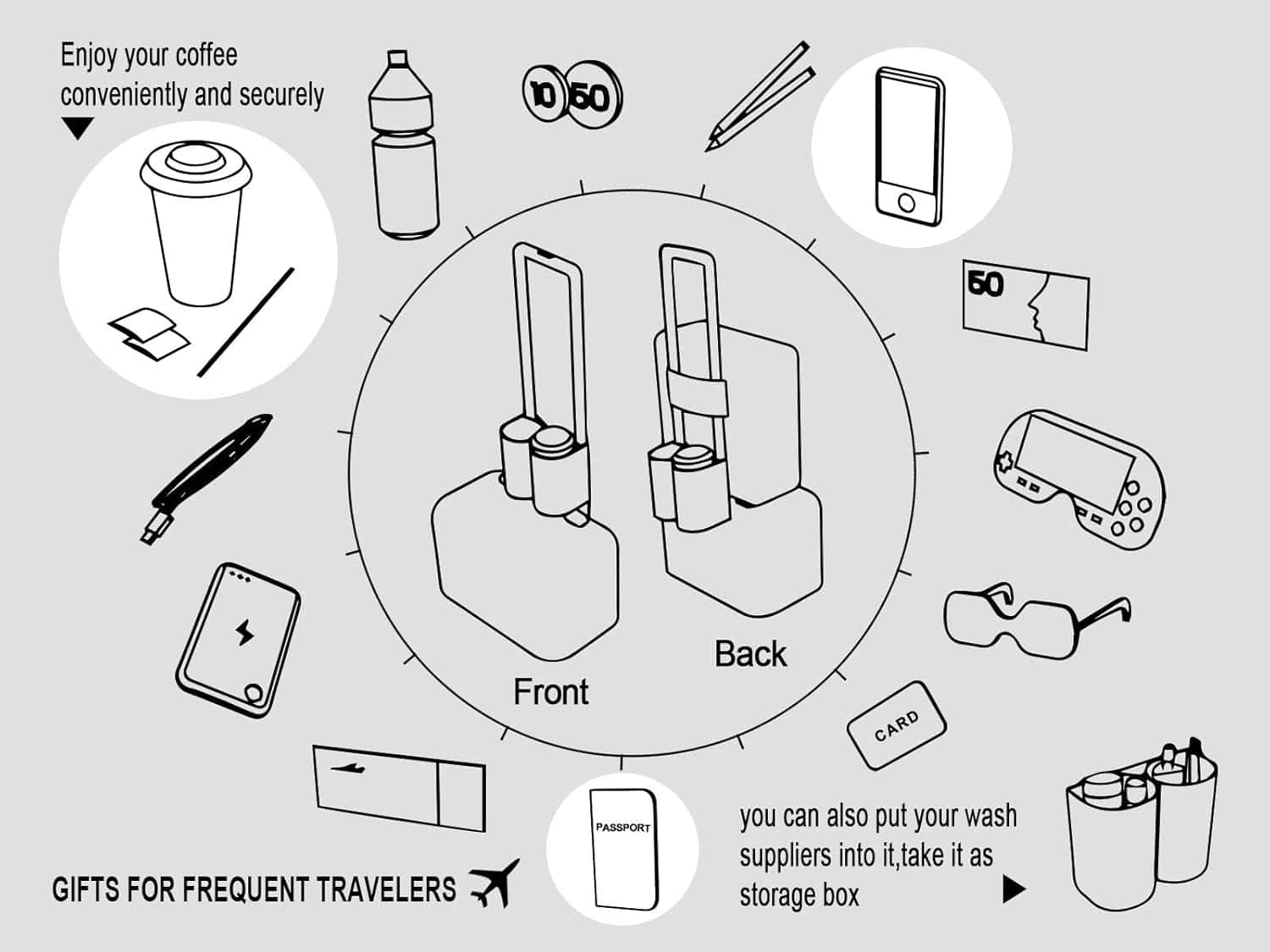 Enjoy your coffee conveniently and securely

10 50

50

Front

Back

CARD

PASSPORT

GIFTS FOR FREQUENT TRAVELERS

you can also put your wash suppliers into it,take it as storage box