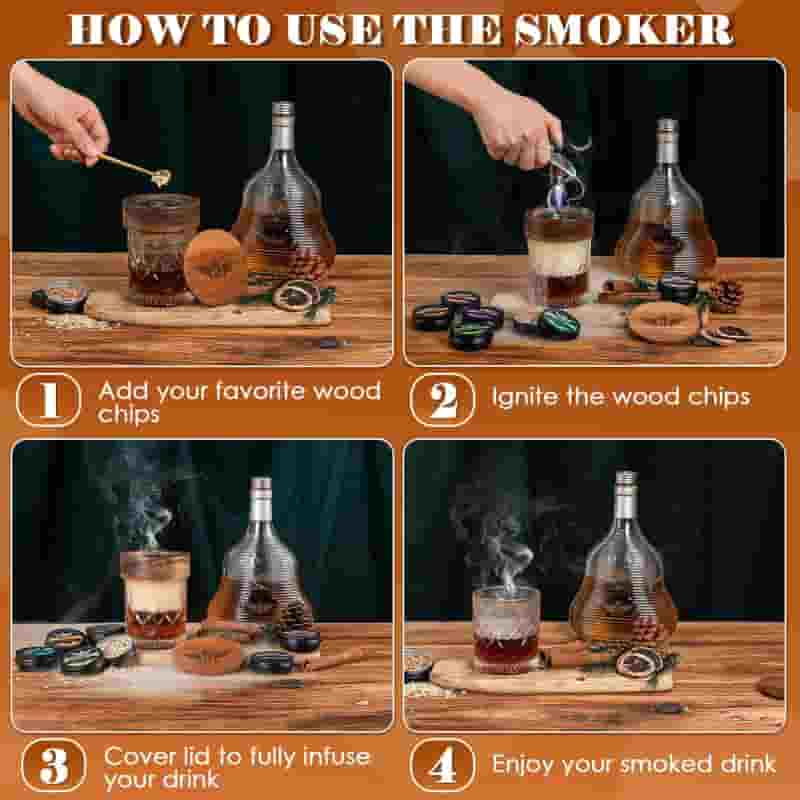 HOW TO USE THE SMOKER

1 Add your favorite wood chips

2 Ignite the wood chips

3 Cover lid to fully infuse your drink

4 Enjoy your smoked drink